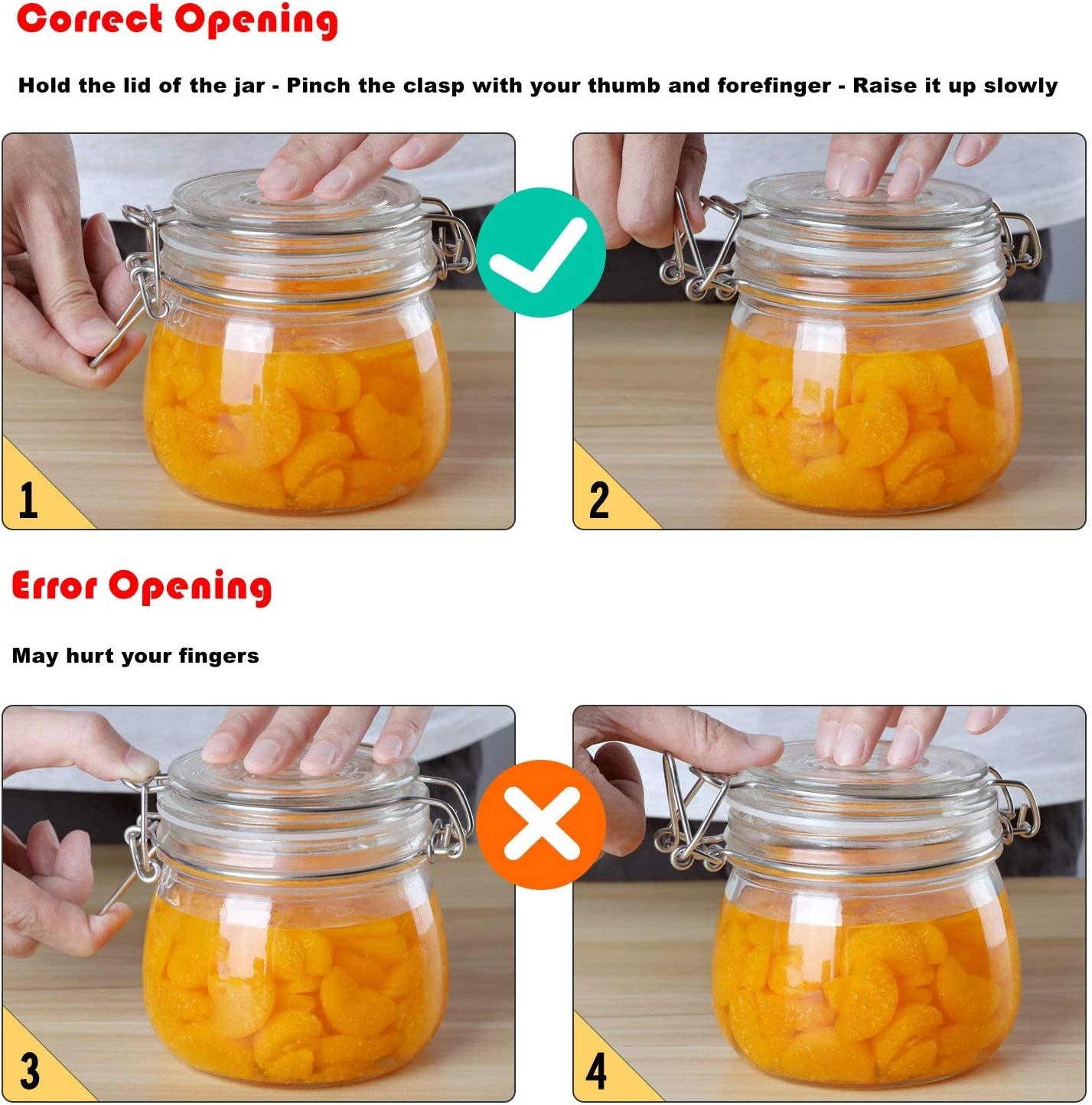 Correct Opening

Hold the lid of the jar - Pinch the clasp with your thumb and forefinger - Raise it up slowly

1

2

Error Opening

May hurt your fingers

3

4